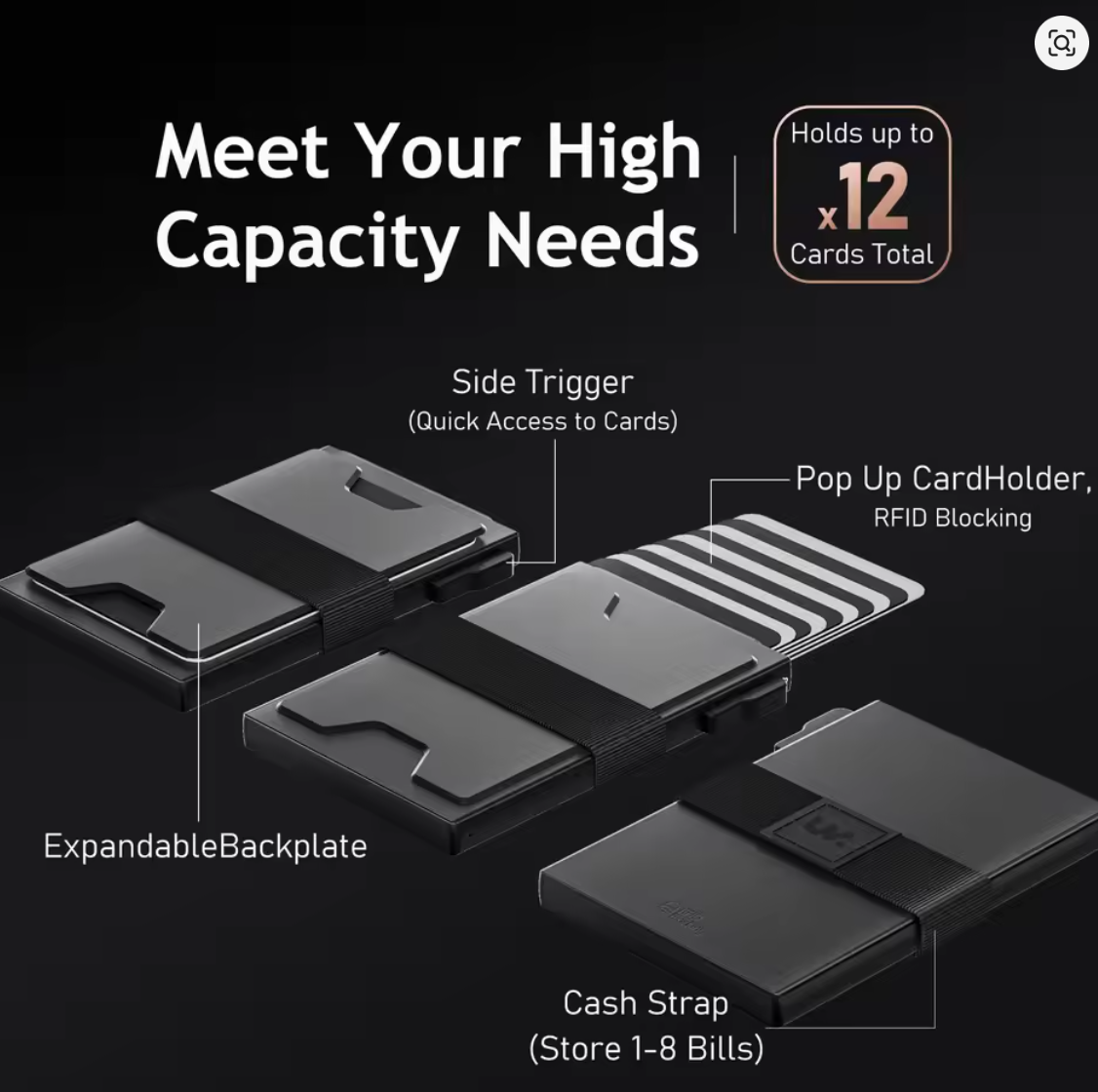 Meet Your High Capacity Needs

Holds up to
x12
Cards Total

Side Trigger
(Quick Access to Cards)

Pop Up CardHolder,
RFID Blocking

ExpandableBackplate

Cash Strap
(Store 1-8 Bills)